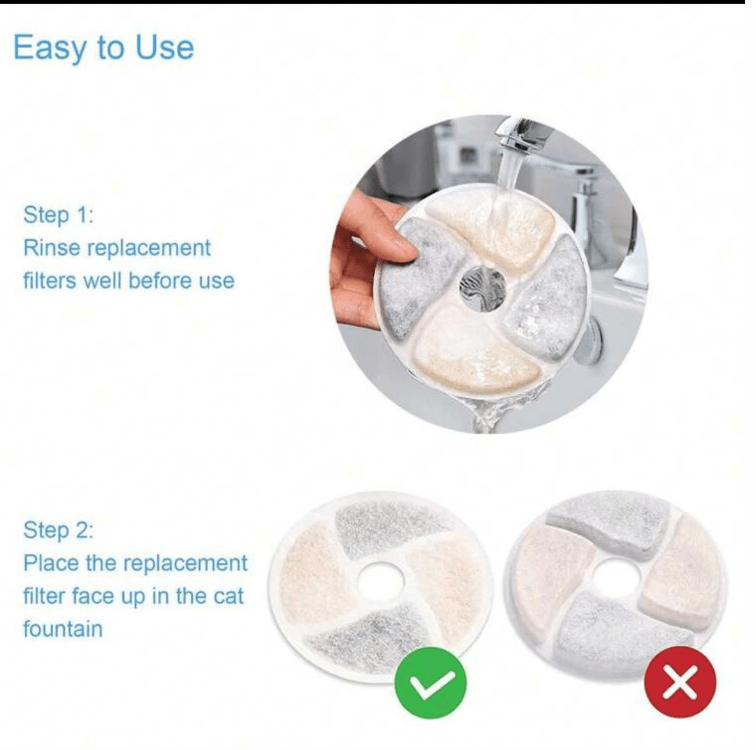 Easy to Use

Step 1:
Rinse replacement filters well before use

Step 2:
Place the replacement filter face up in the cat fountain